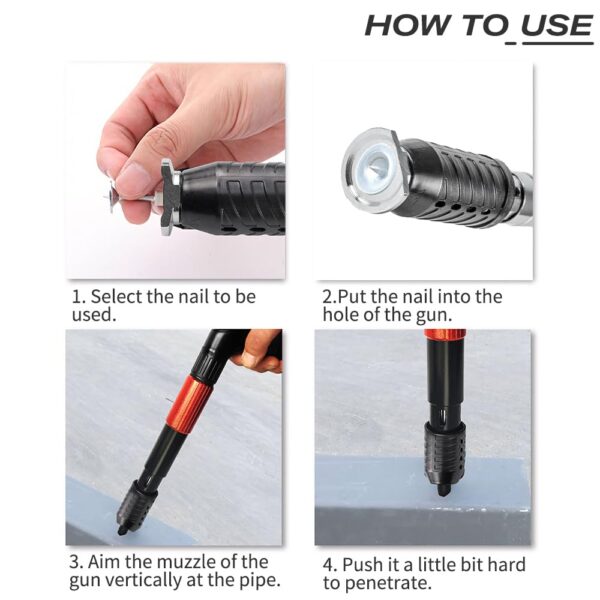 HOW TO USE

1. Select the nail to be used.

2.Put the nail into the hole of the gun.

3. Aim the muzzle of the gun vertically at the pipe.

4. Push it a little bit hard to penetrate.