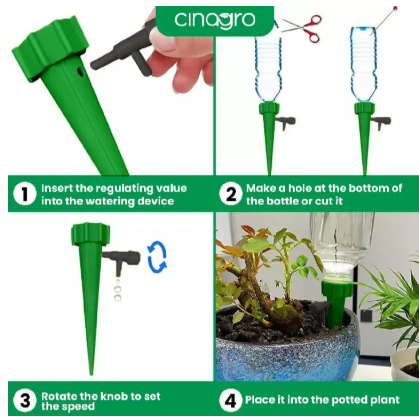 cinagro

1 Insert the regulating value into the watering device

2 Make a hole at the bottom of the bottle or cut it

3 Rotate the knob to set the speed

4 Place it into the potted plant