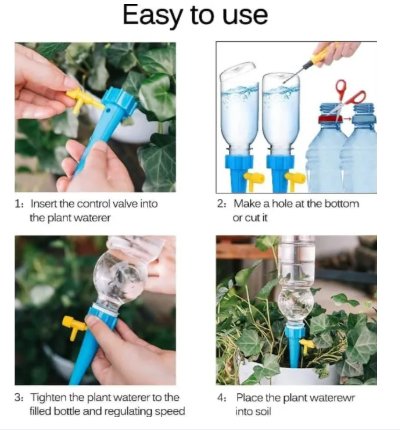 Easy to use

1: Insert the control valve into the plant waterer

2: Make a hole at the bottom or cut it

3: Tighten the plant waterer to the filled bottle and regulating speed

4: Place the plant waterewr into soil